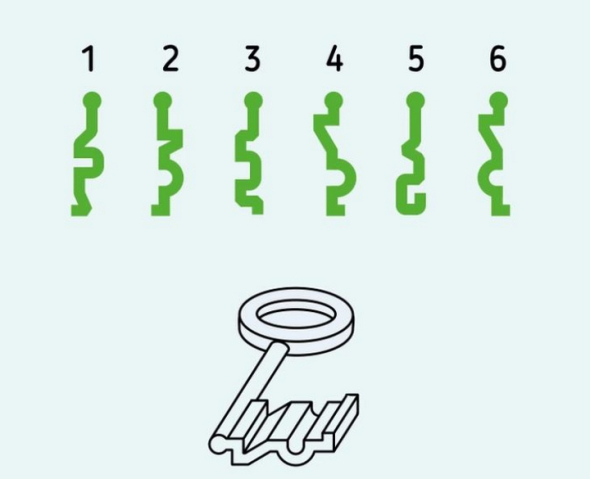 1 2 3 4 5 6